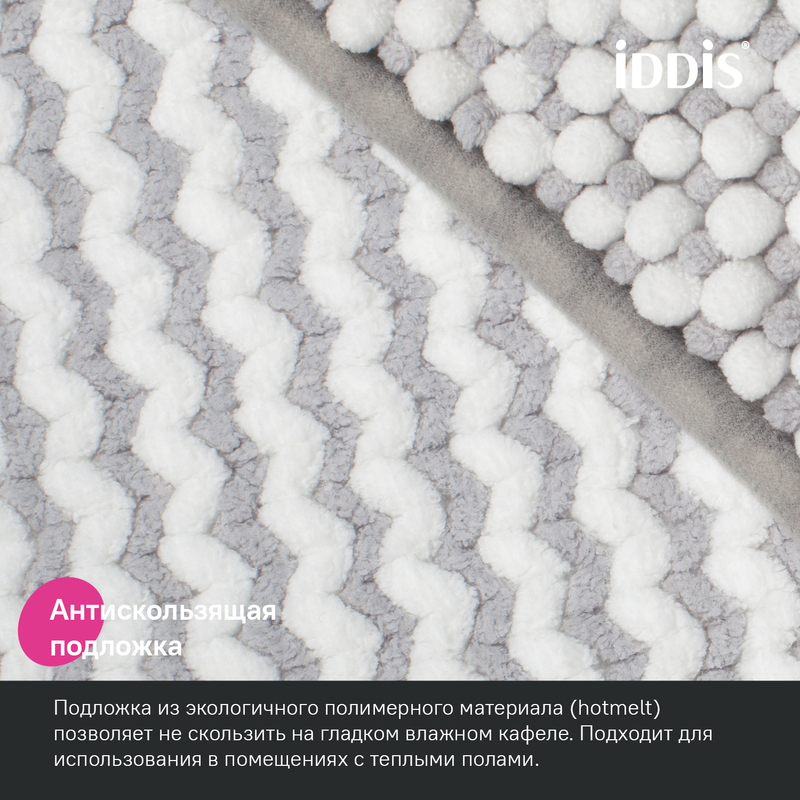 iDDiS®

Антискользящая подложка

Подложка из экологичного полимерного материала (hotmelt) позволяет не скользить на гладком влажном кафеле. Подходит для использования в помещениях с теплыми полами.