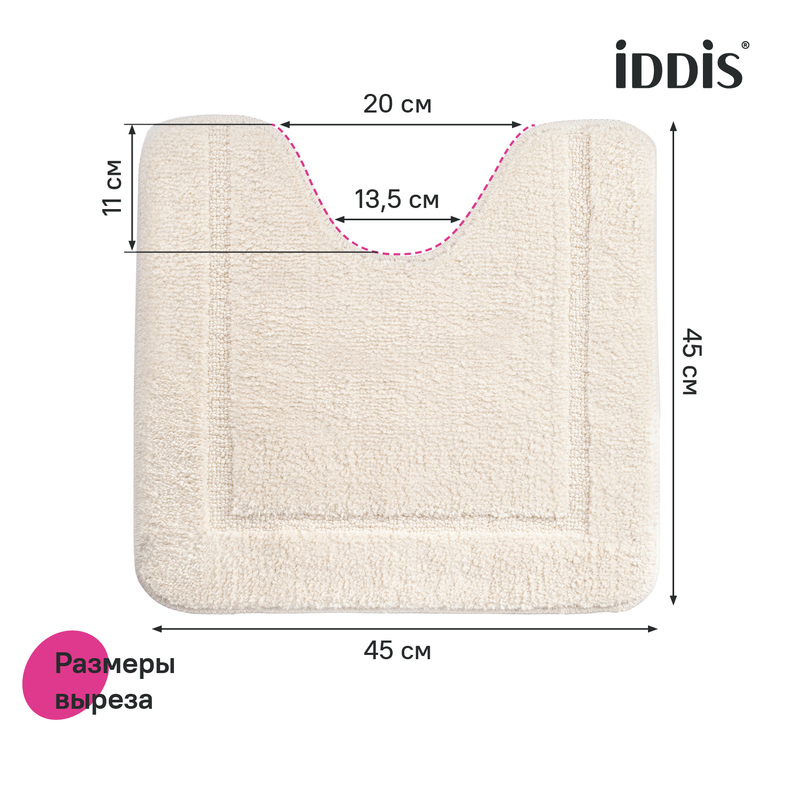 iDDiS®

20 см

11 см

13,5 см

45 см

45 см

Размеры выреза