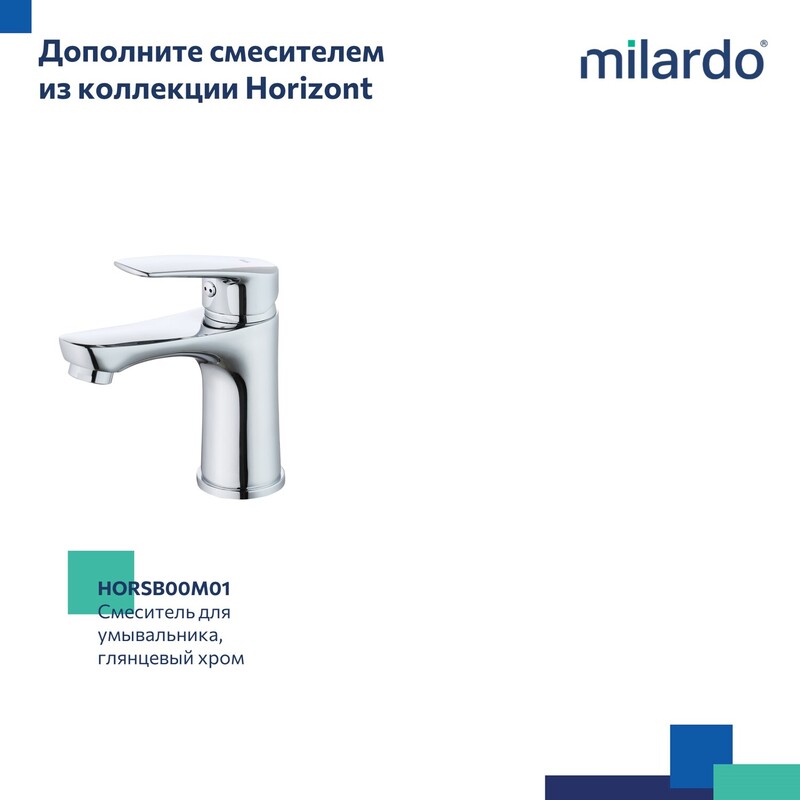 Дополните смесителем из коллекции Horizont

milardo®

HORSB00M01
Смеситель для умывальника, глянцевый хром