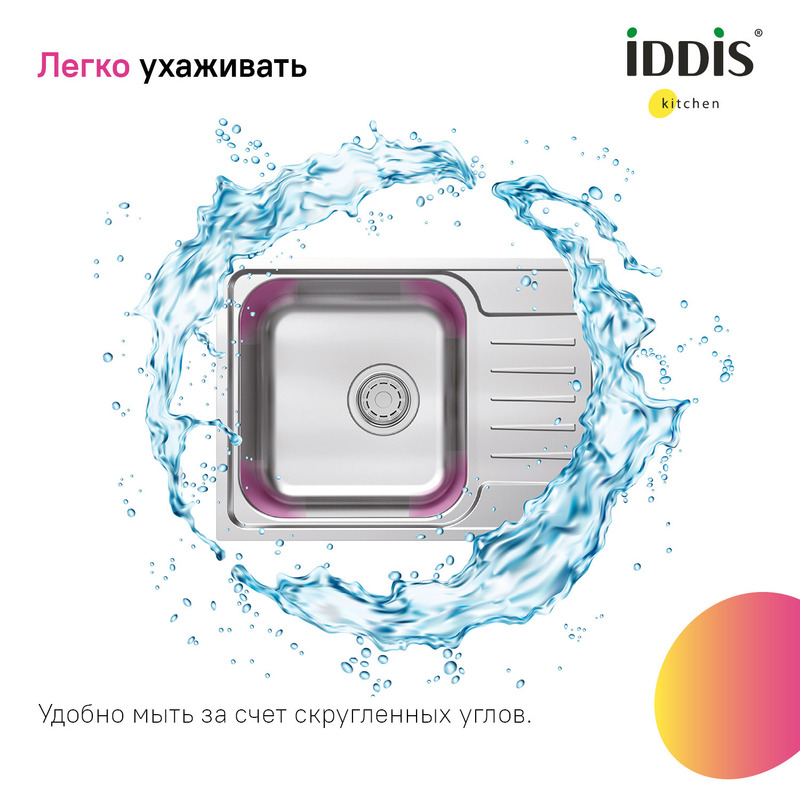 Легко ухаживать

iDDiS®
kitchen

Удобно мыть за счет скругленных углов.