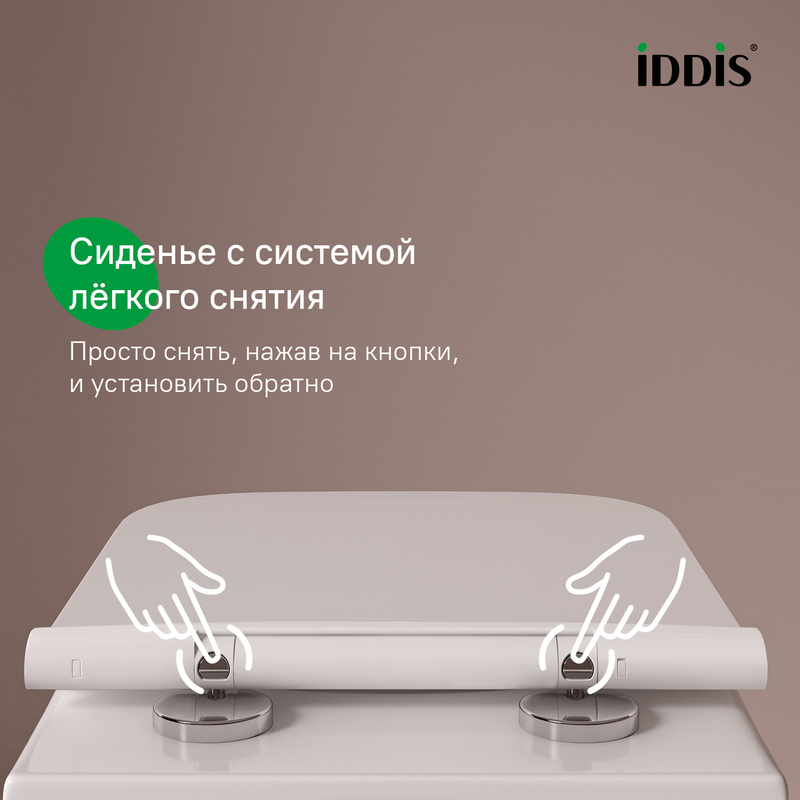 iDDiS®

Сиденье с системой лёгкого снятия

Просто снять, нажав на кнопки, и установить обратно