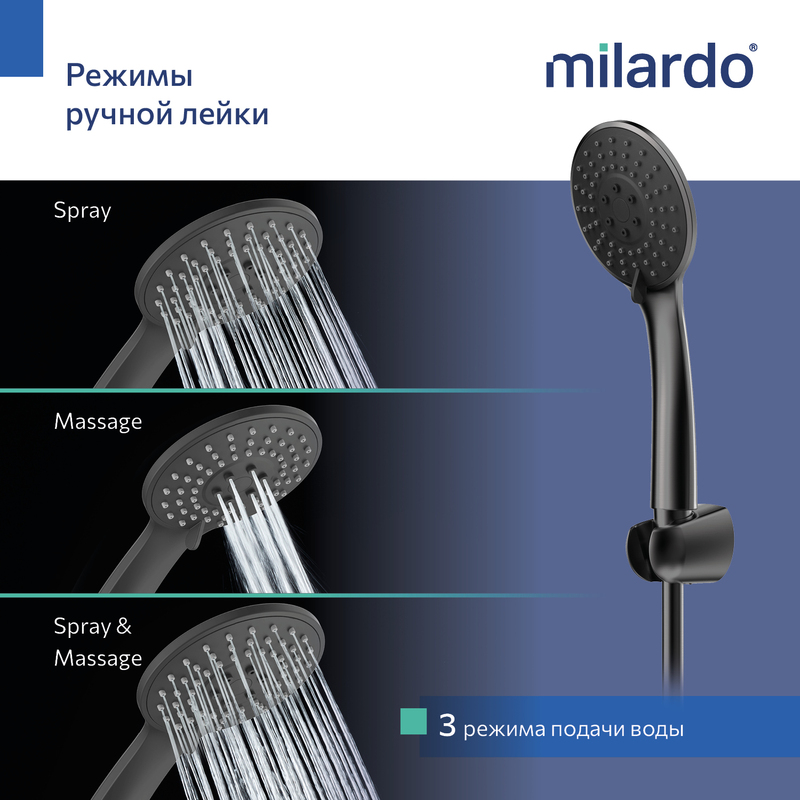 Режимы ручной лейки

milardo®

Spray

Massage

Spray & Massage

3 режима подачи воды