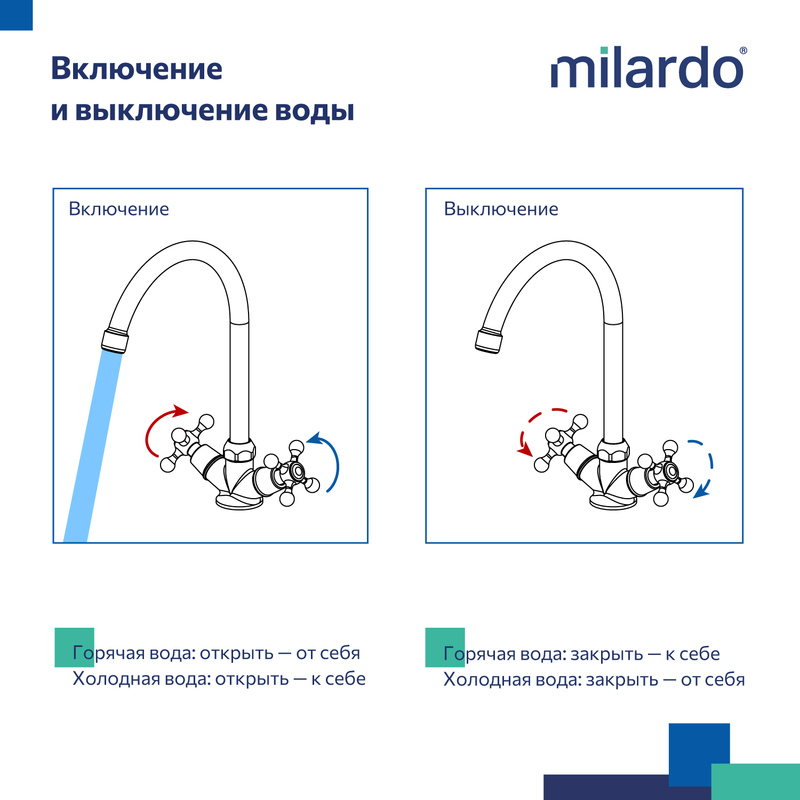 Включение
и выключение воды

milardo®

Включение

Выключение

Горячая вода: открыть — от себя
Холодная вода: открыть — к себе

Горячая вода: закрыть — к себе
Холодная вода: закрыть — от себя