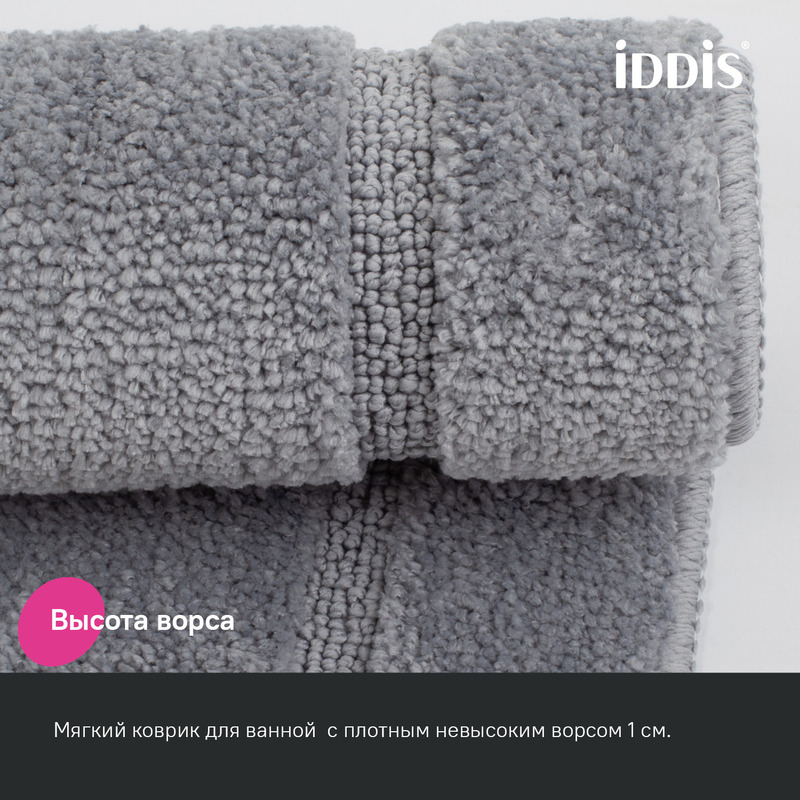 iDDiS®

Высота ворса

Мягкий коврик для ванной  с плотным невысоким ворсом 1 см.