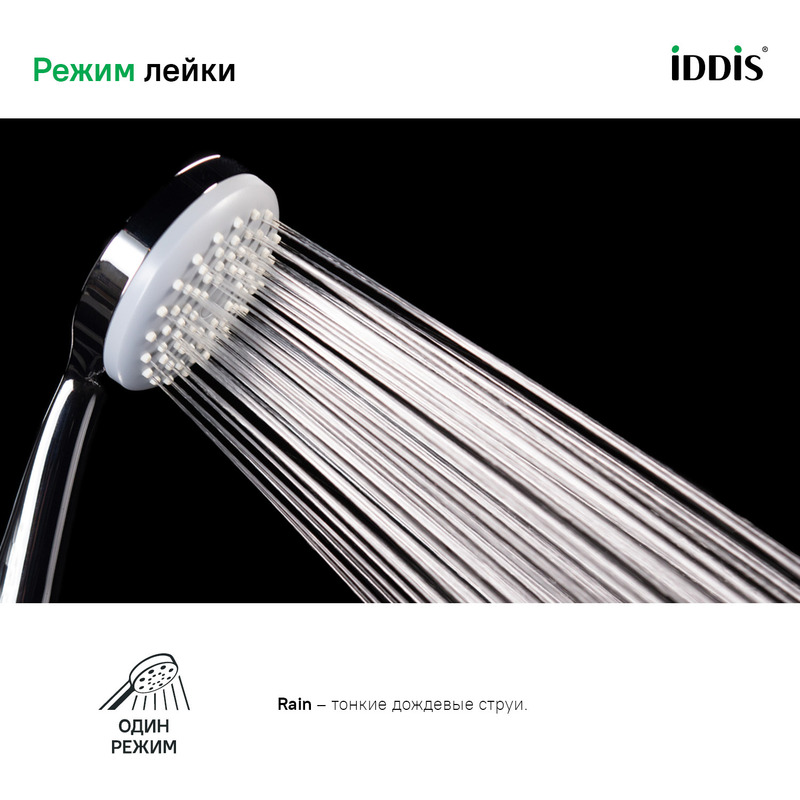 Режим лейки

iDDiS®

ОДИН РЕЖИМ

Rain – тонкие дождевые струи.