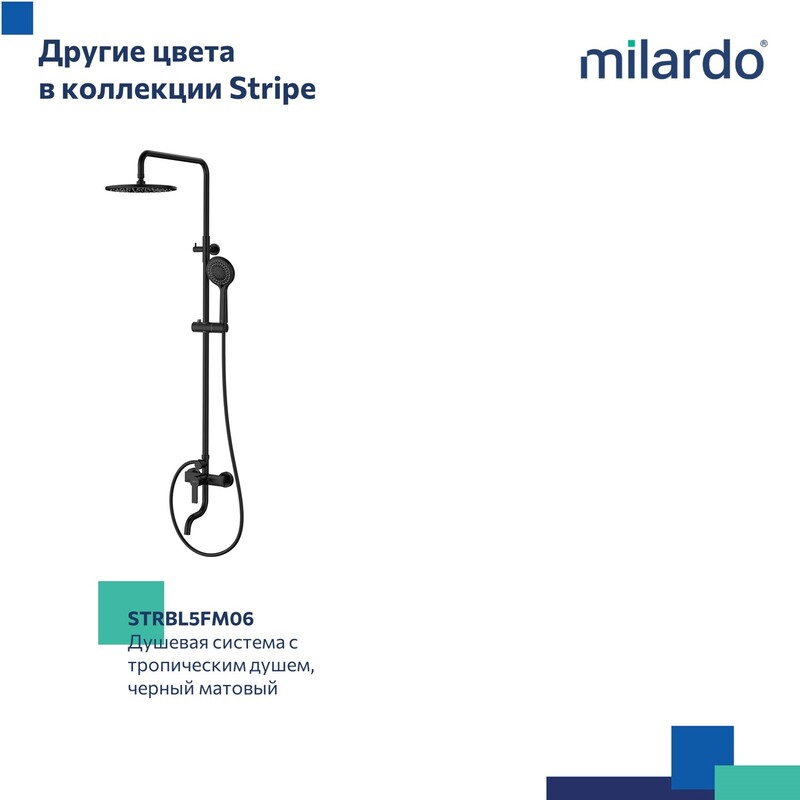 Другие цвета в коллекции Stripe

milardo®

STRBL5FM06
Душевая система с тропическим душем, черный матовый