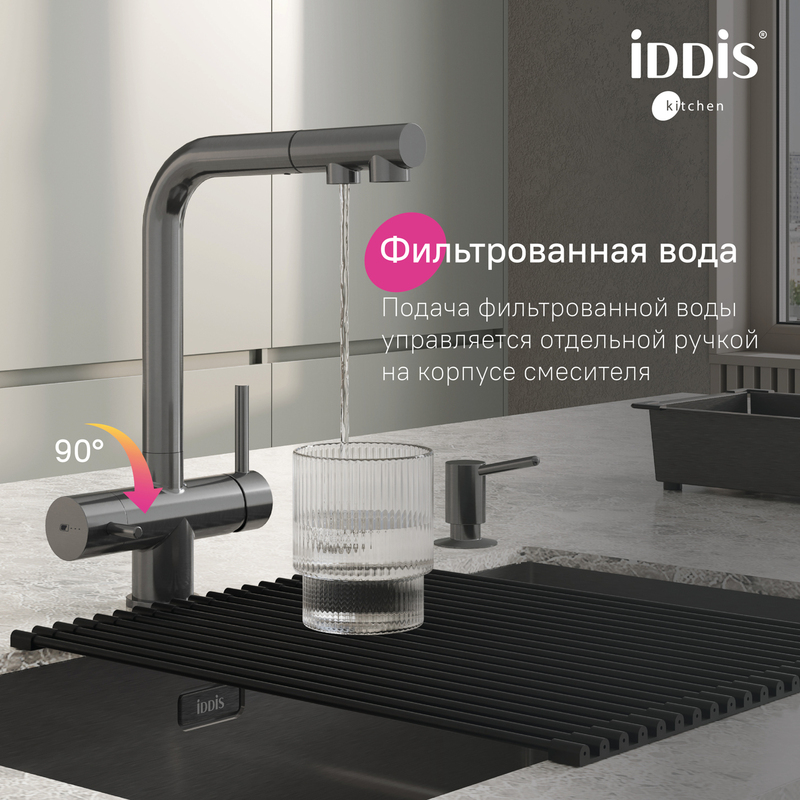 iDDiS®
kitchen

Фильтрованная вода

Подача фильтрованной воды управляется отдельной ручкой на корпусе смесителя

90°

iDDiS