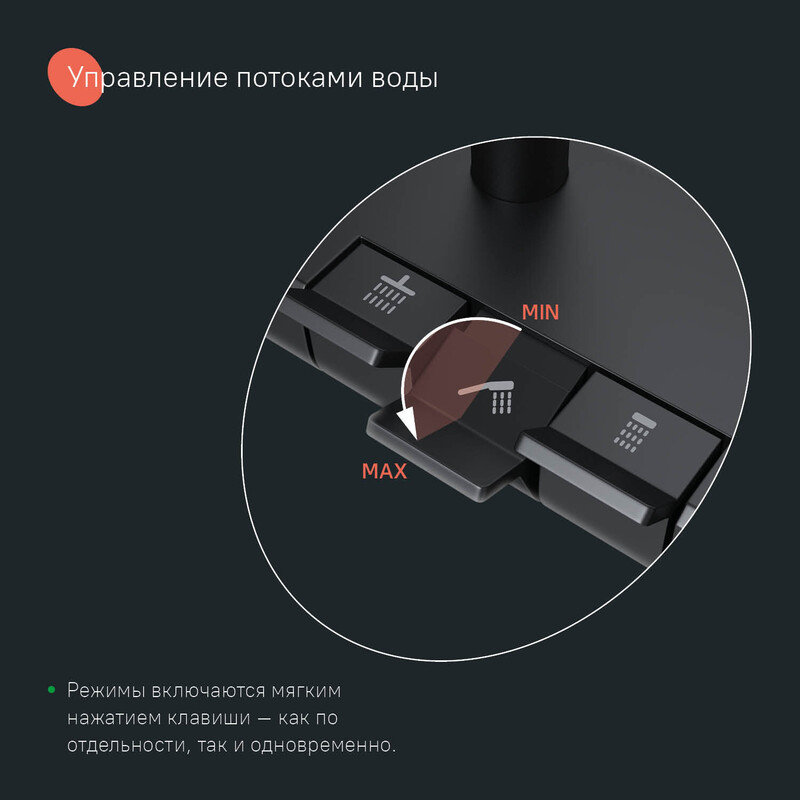 Управление потоками воды

MIN

MAX

• Режимы включаются мягким нажатием клавиши — как по отдельности, так и одновременно.