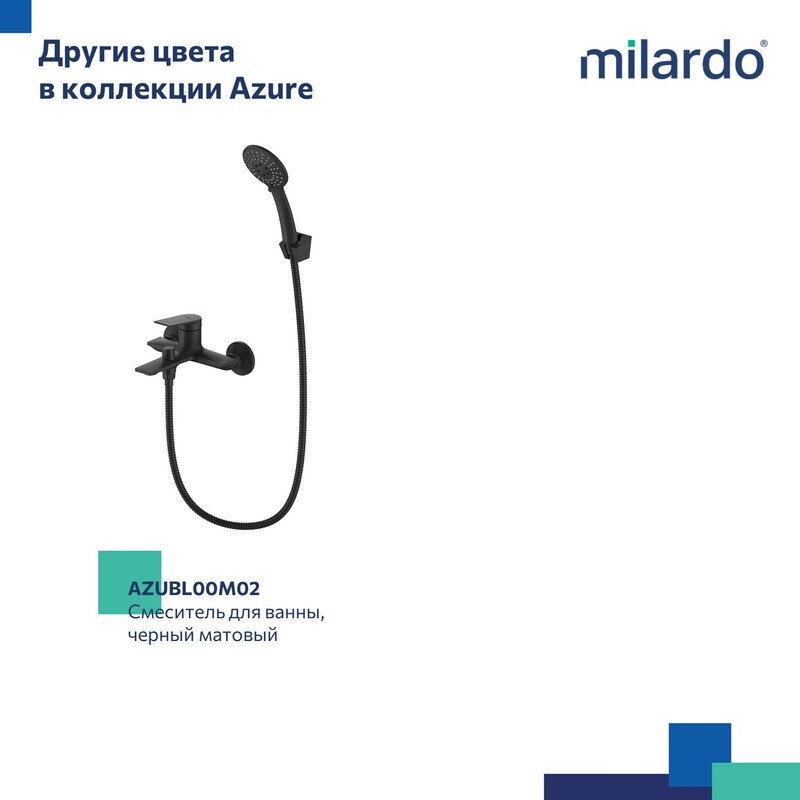 Другие цвета в коллекции Azure

milardo®

AZUBL00M02
Смеситель для ванны, черный матовый