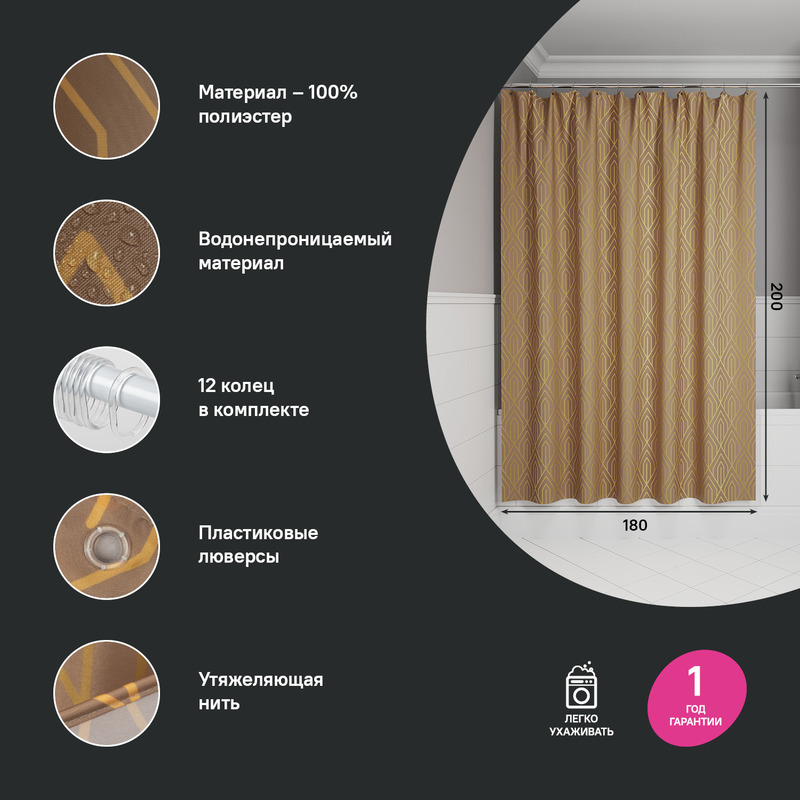 Материал – 100% полиэстер

Водонепроницаемый материал

12 колец в комплекте

Пластиковые люверсы

Утяжеляющая нить

200

180

ЛЕГКО УХАЖИВАТЬ

1 ГОД ГАРАНТИИ