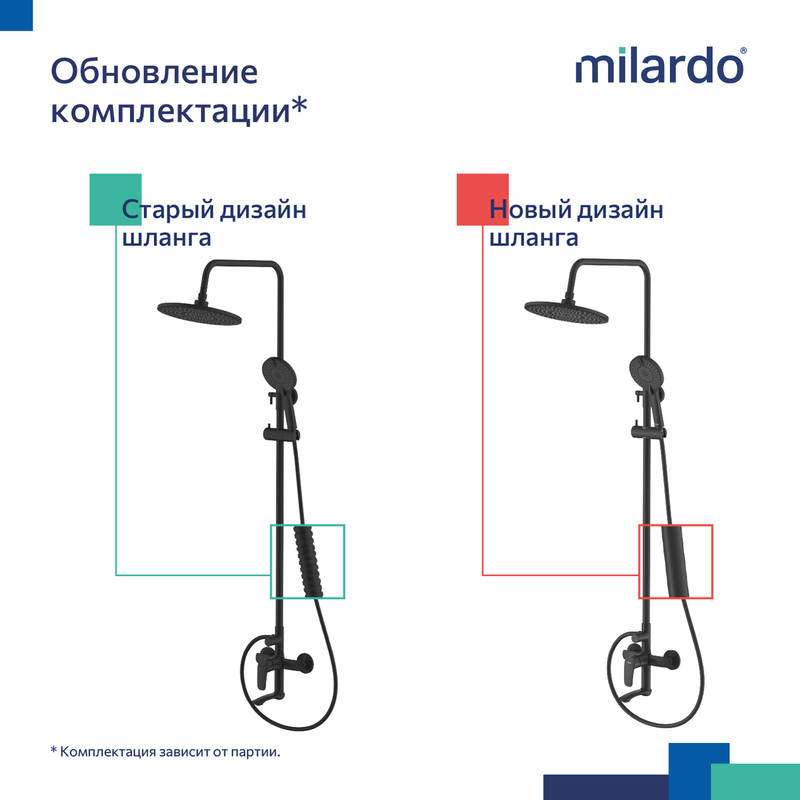 Обновление комплектации*

milardo®

Старый дизайн шланга

Новый дизайн шланга

* Комплектация зависит от партии.