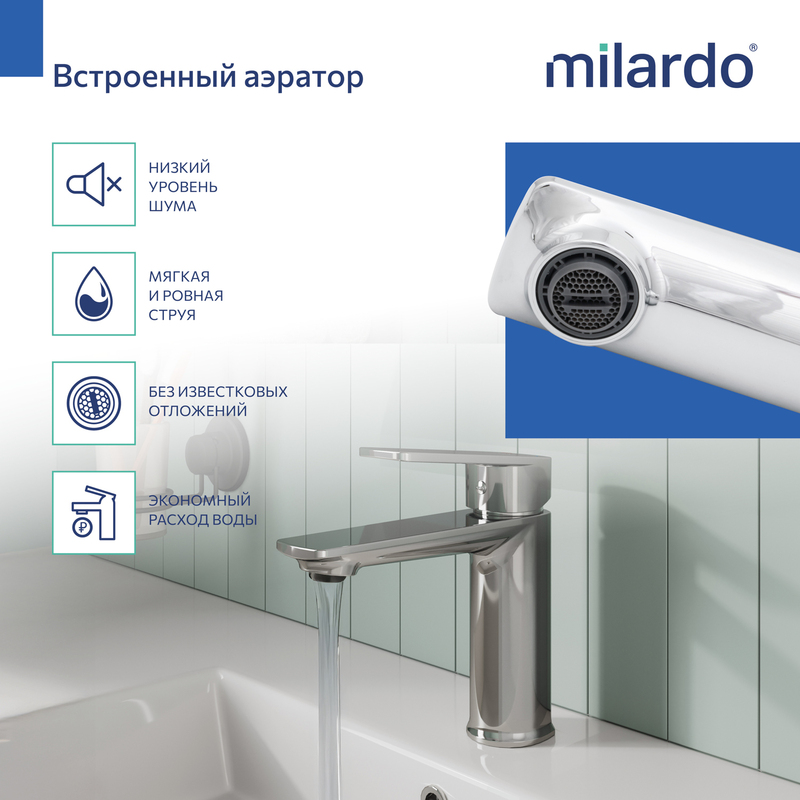 Встроенный аэратор

milardo®

НИЗКИЙ УРОВЕНЬ ШУМА

МЯГКАЯ И РОВНАЯ СТРУЯ

БЕЗ ИЗВЕСТКОВЫХ ОТЛОЖЕНИЙ

ЭКОНОМНЫЙ РАСХОД ВОДЫ

₽