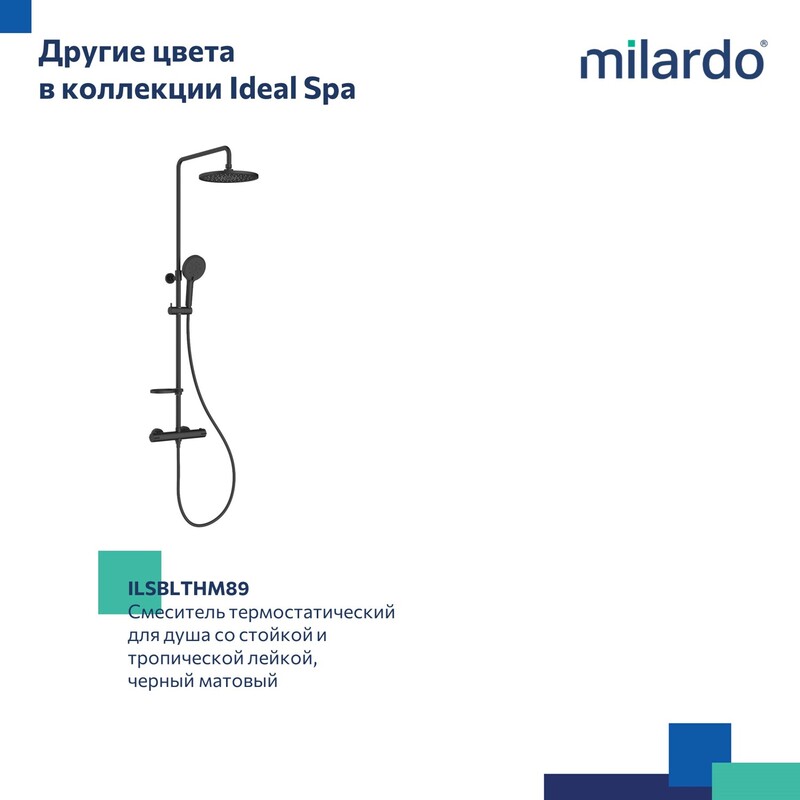 Другие цвета в коллекции Ideal Spa

milardo®

ILSBLTHM89
Смеситель термостатический для душа со стойкой и тропической лейкой, черный матовый