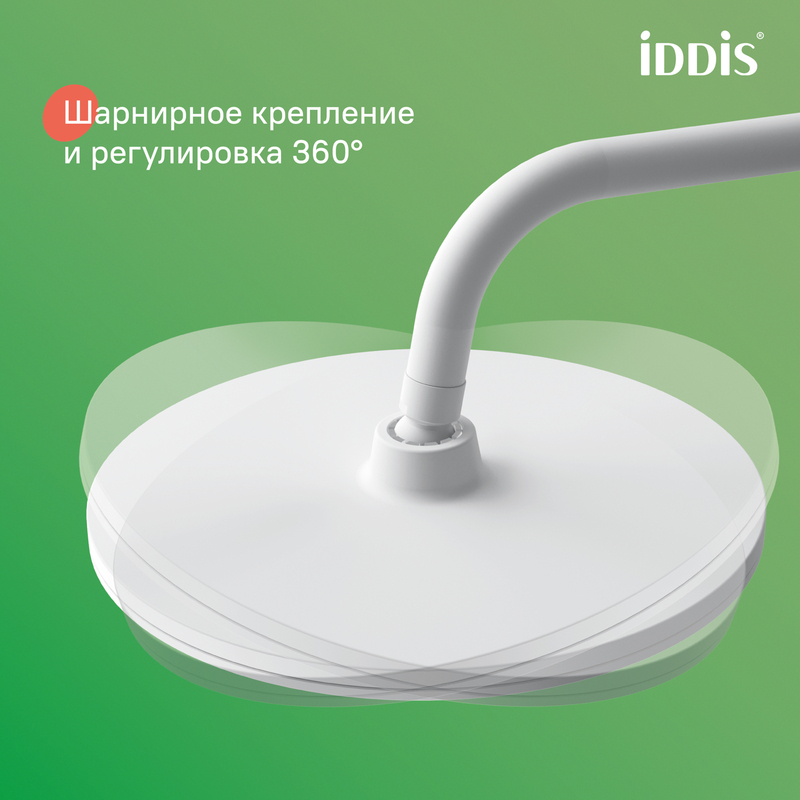 iDDiS®

Шарнирное крепление и регулировка 360°