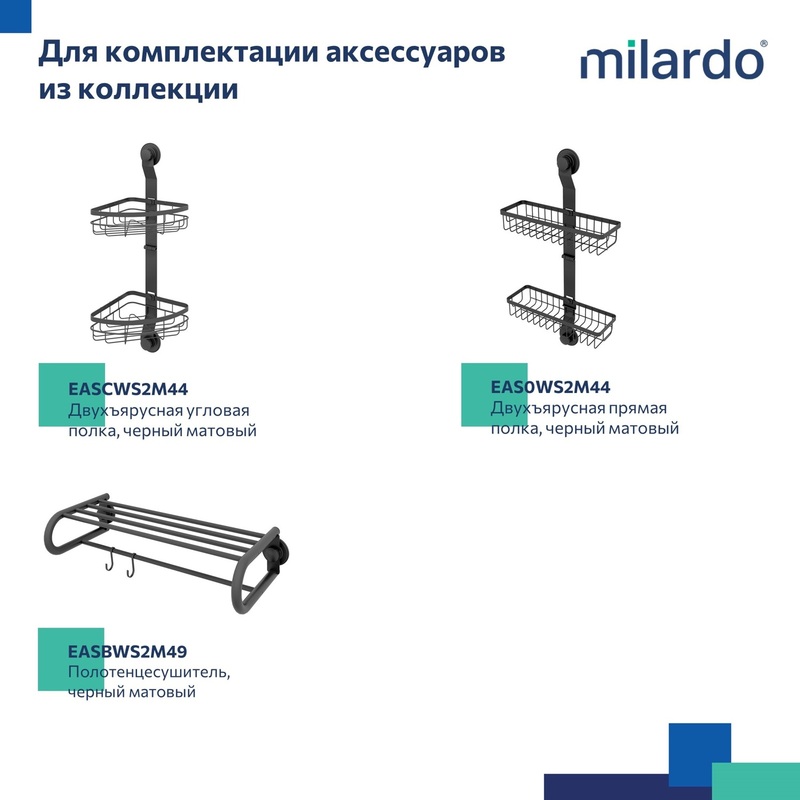 Для комплектации аксессуаров из коллекции

milardo®

EASCWS2M44
Двухъярусная угловая полка, черный матовый

EAS0WS2M44
Двухъярусная прямая полка, черный матовый

EASBWS2M49
Полотенцесушитель, черный матовый