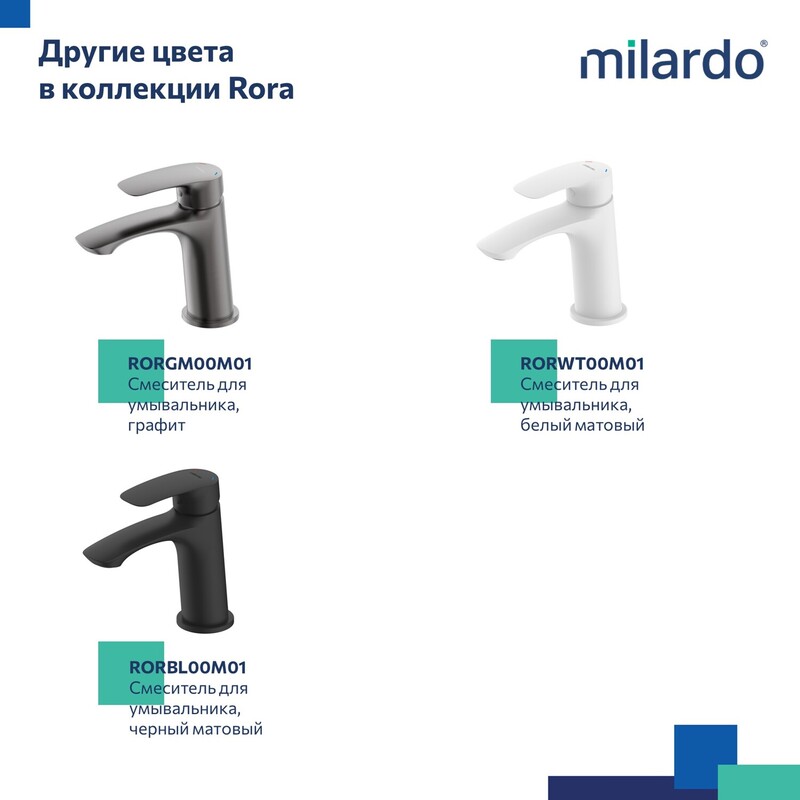 Другие цвета в коллекции Rora

milardo®

RORGM00M01
Смеситель для умывальника, графит

RORWT00M01
Смеситель для умывальника, белый матовый

RORBL00M01
Смеситель для умывальника, черный матовый