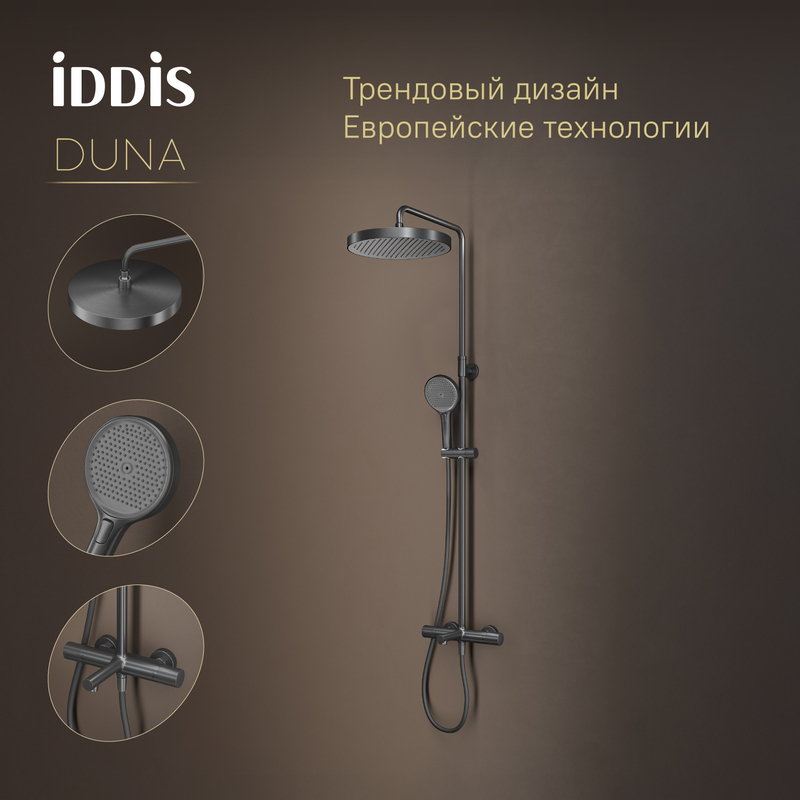 iDDiS
DUNA

Трендовый дизайн
Европейские технологии