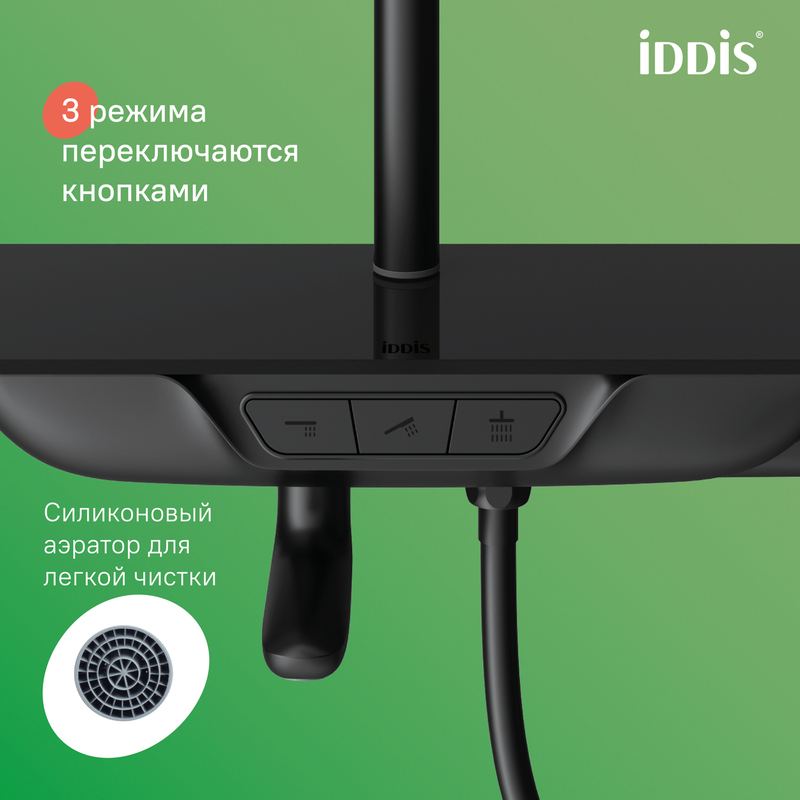 iDDiS®

3 режима переключаются кнопками

iDDiS

Силиконовый аэратор для легкой чистки