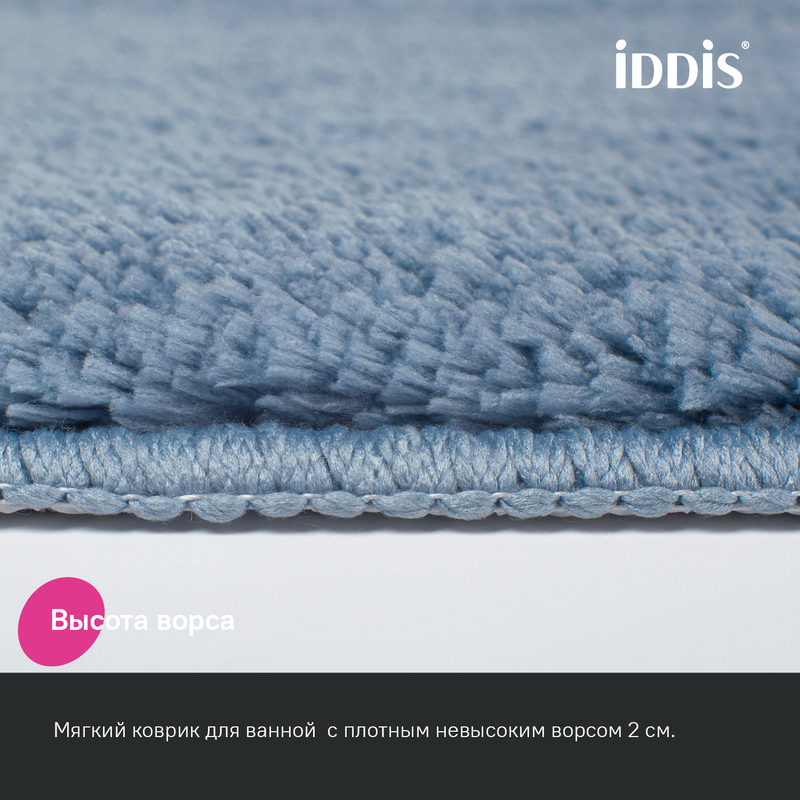 iDDiS®

Высота ворса

Мягкий коврик для ванной  с плотным невысоким ворсом 2 см.