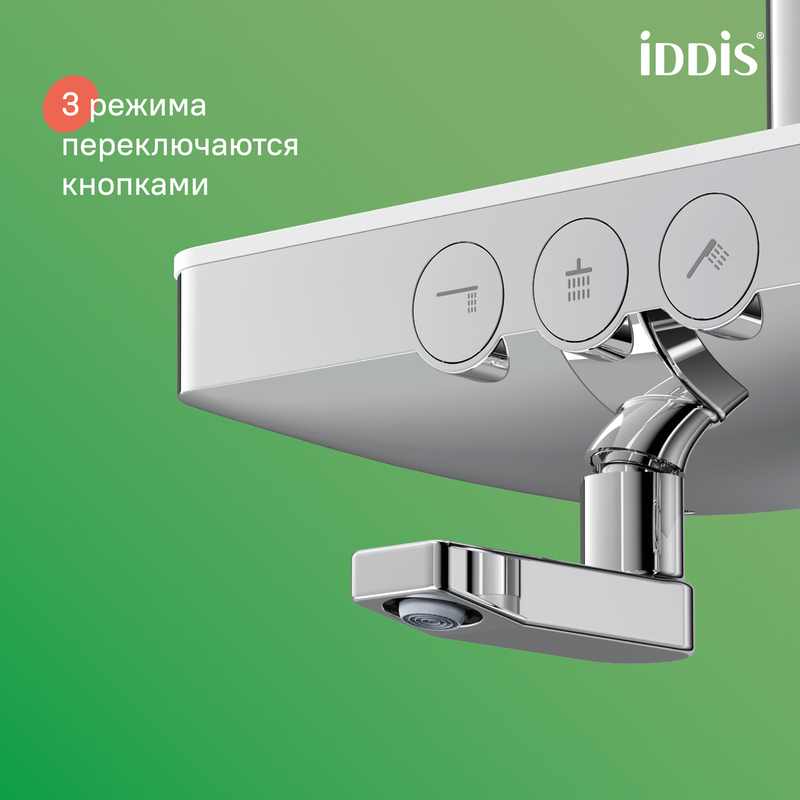 iDDiS®

3 режима переключаются кнопками