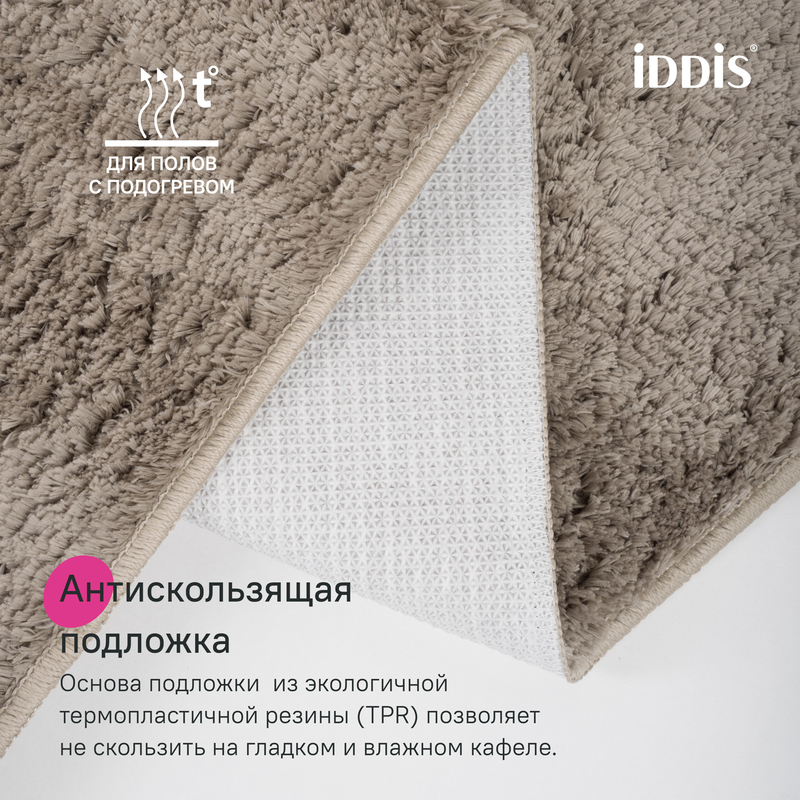 t°

ДЛЯ ПОЛОВ С ПОДОГРЕВОМ

iDDiS®

Антискользящая подложка

Основа подложки  из экологичной термопластичной резины (TPR) позволяет не скользить на гладком и влажном кафеле.