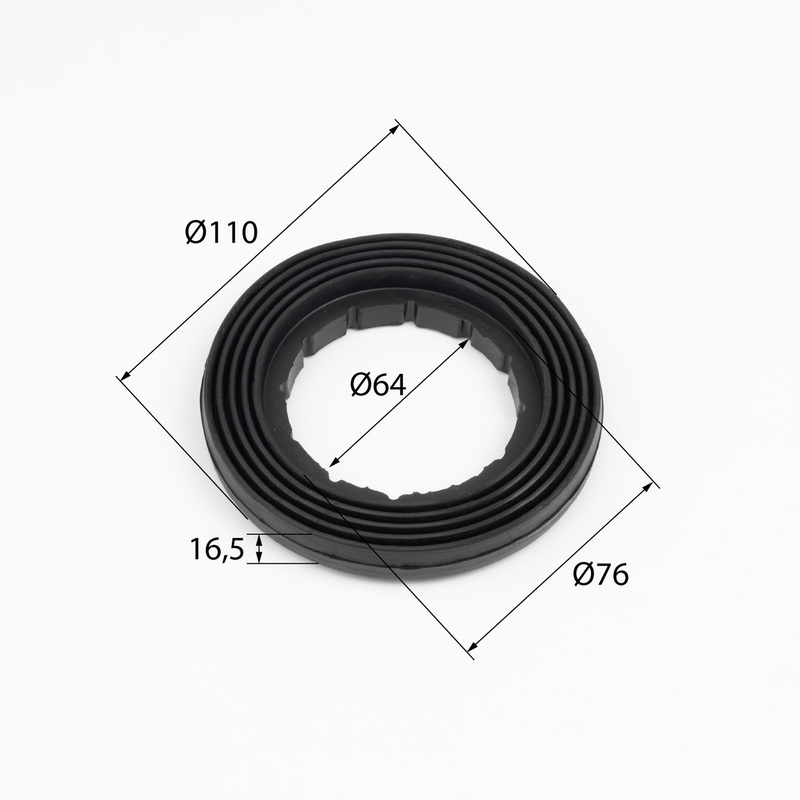 Ø110

Ø64

16,5

Ø76