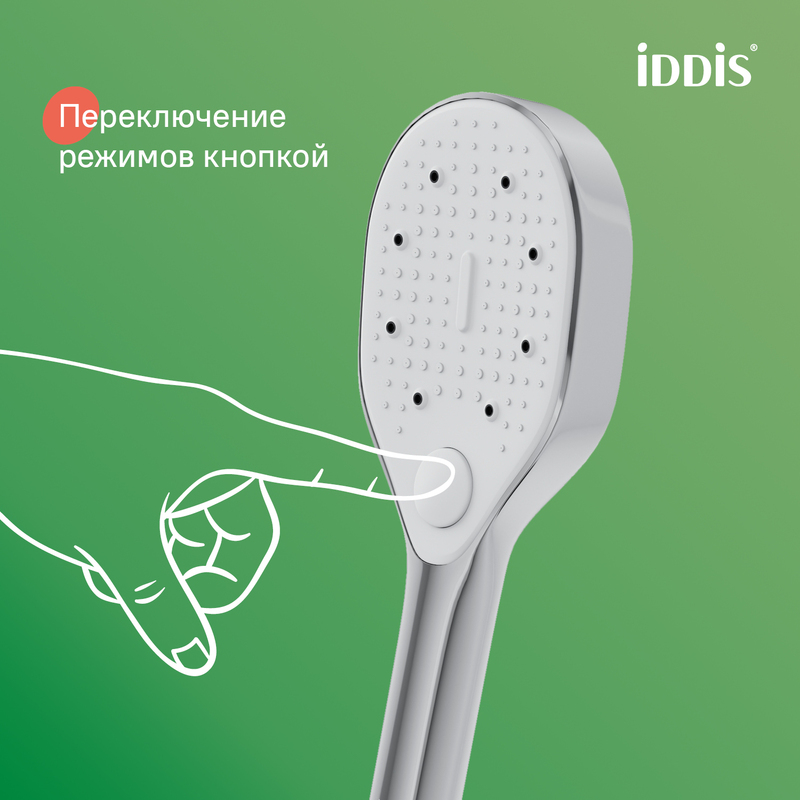 iDDiS®

Переключение режимов кнопкой