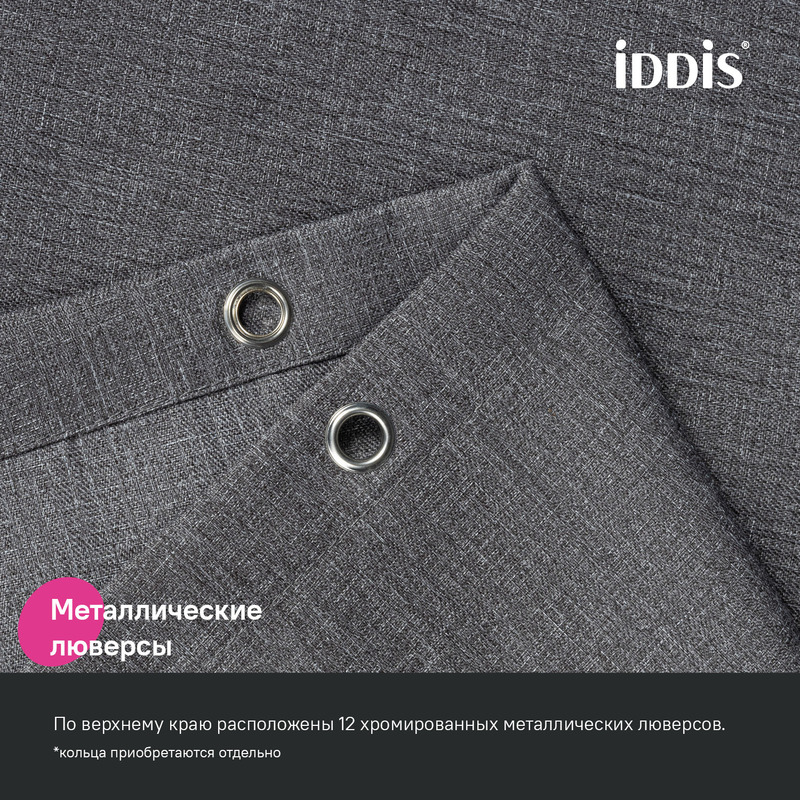 iDDiS®

Металлические люверсы

По верхнему краю расположены 12 хромированных металлических люверсов.
*кольца приобретаются отдельно