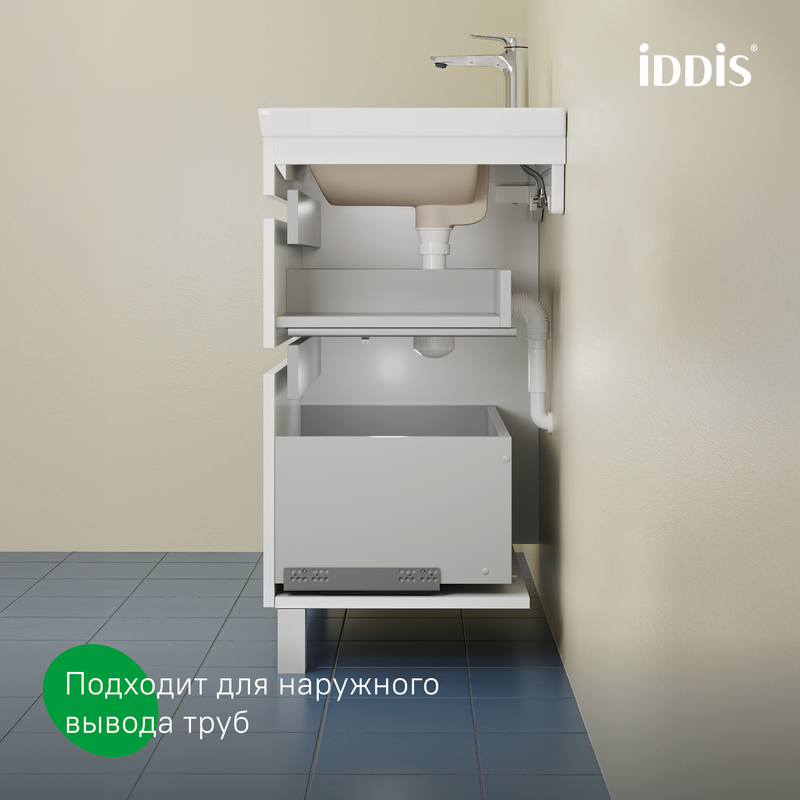 iDDiS®

Подходит для наружного вывода труб