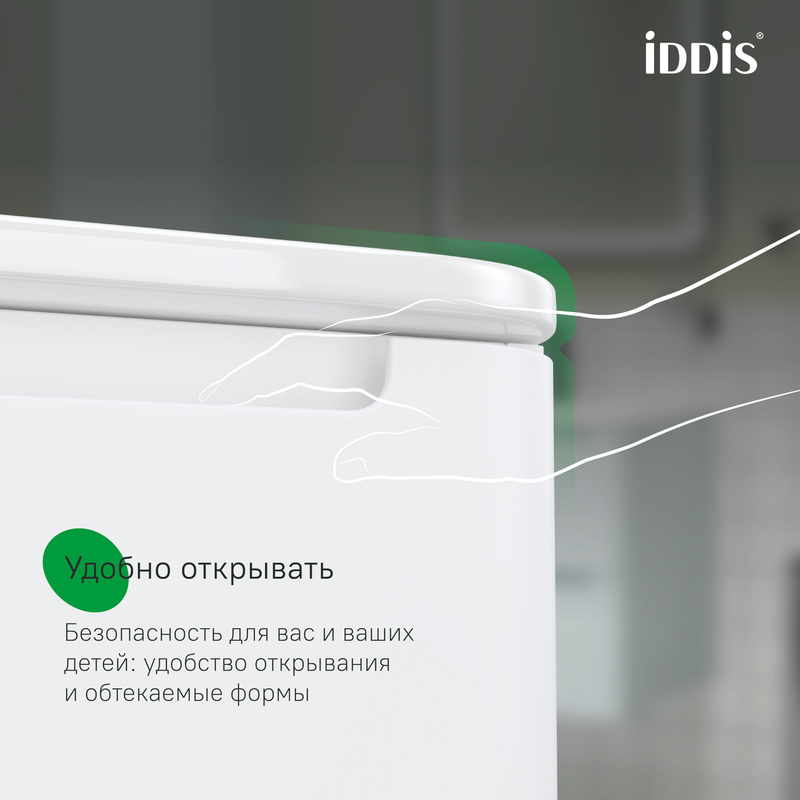 iDDiS®

Удобно открывать

Безопасность для вас и ваших детей: удобство открывания и обтекаемые формы