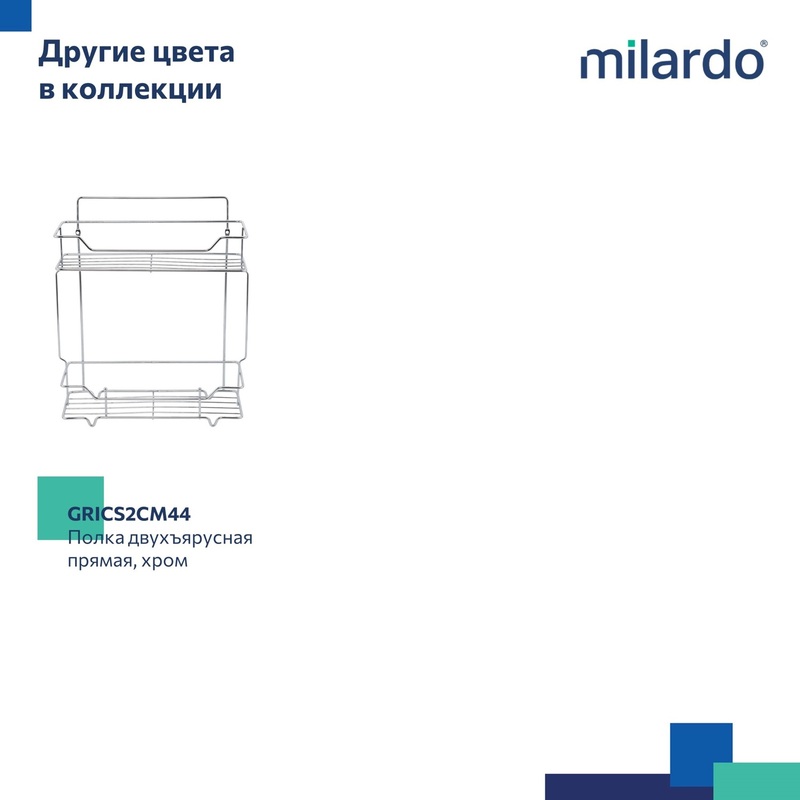 Другие цвета в коллекции

milardo®

GRICS2CM44
Полка двухъярусная прямая, хром