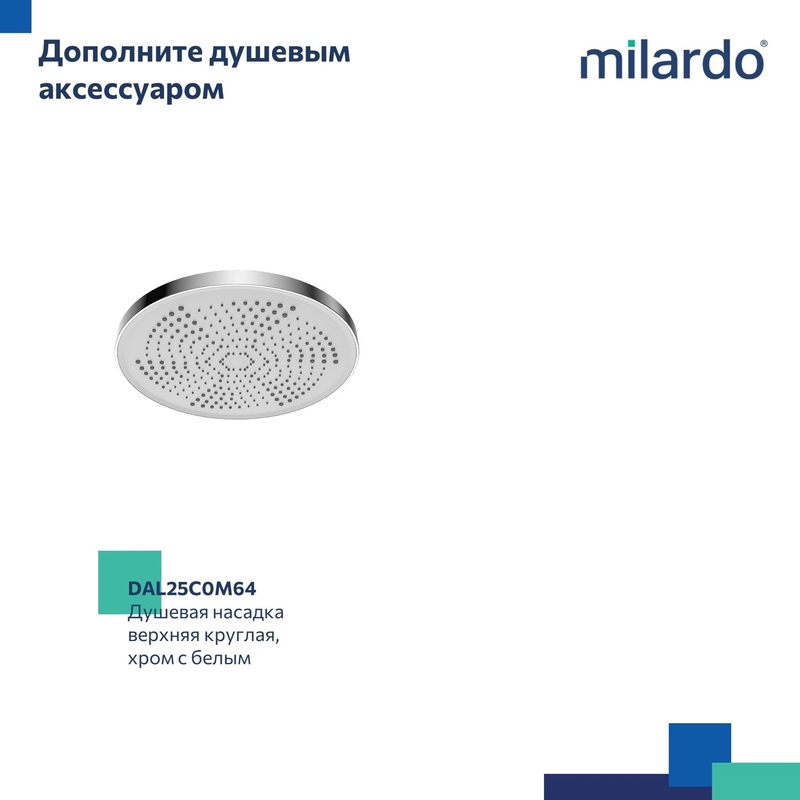 Дополните душевым аксессуаром

milardo®

DAL25C0M64
Душевая насадка верхняя круглая, хром с белым