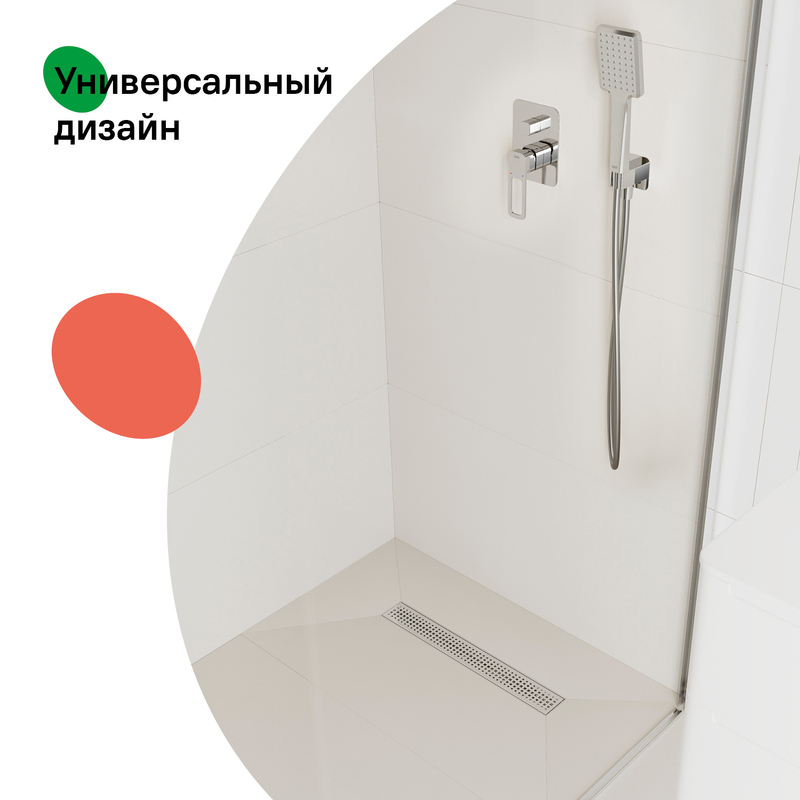 Универсальный дизайн