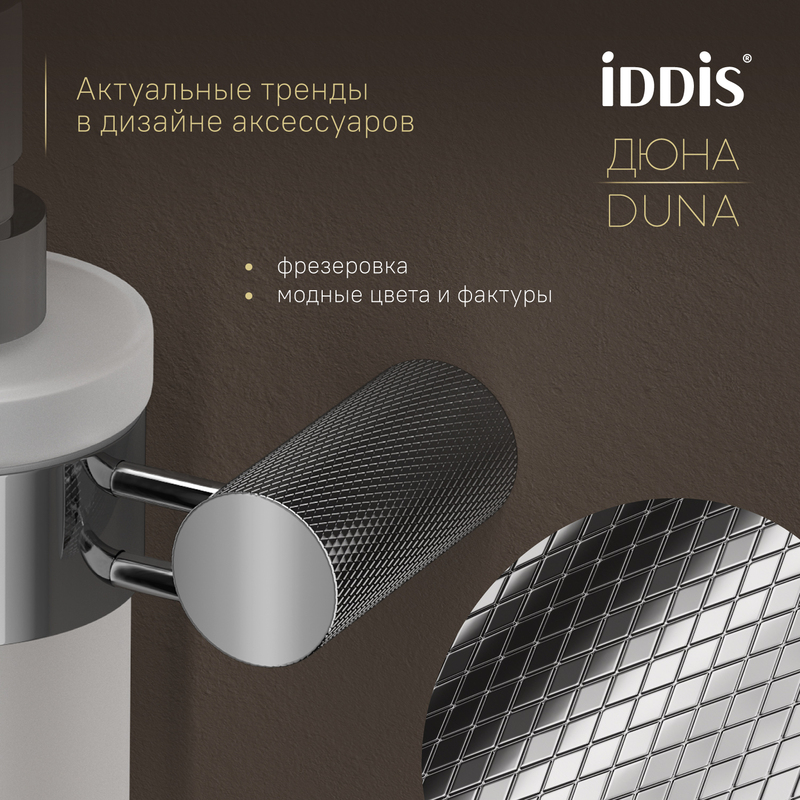 Актуальные тренды в дизайне аксессуаров

iDDiS®

ДЮНА
DUNA

• фрезеровка
• модные цвета и фактуры