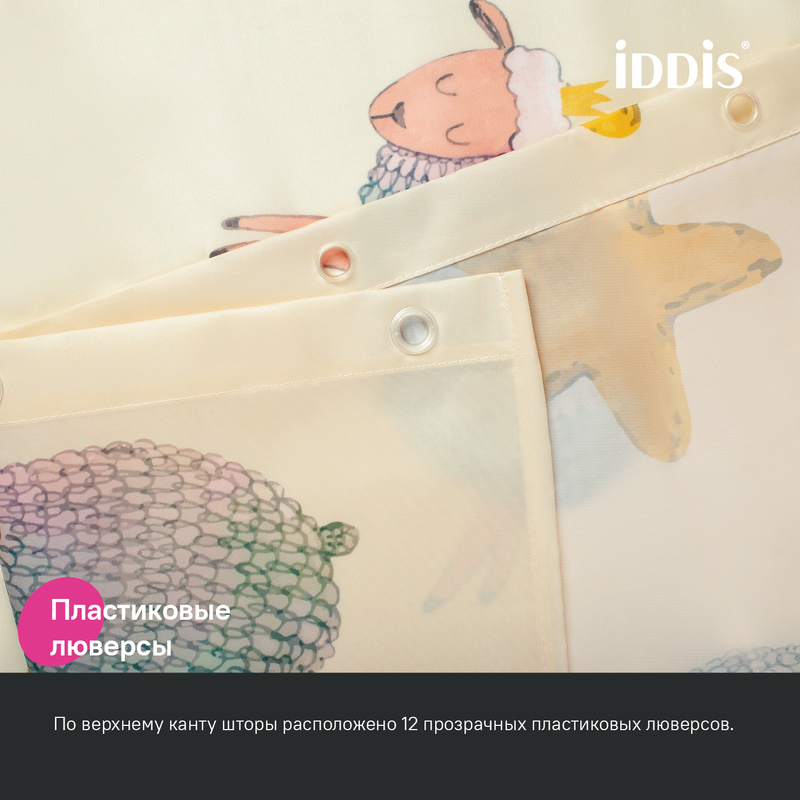 iDDiS®

Пластиковые люверсы

По верхнему канту шторы расположено 12 прозрачных пластиковых люверсов.