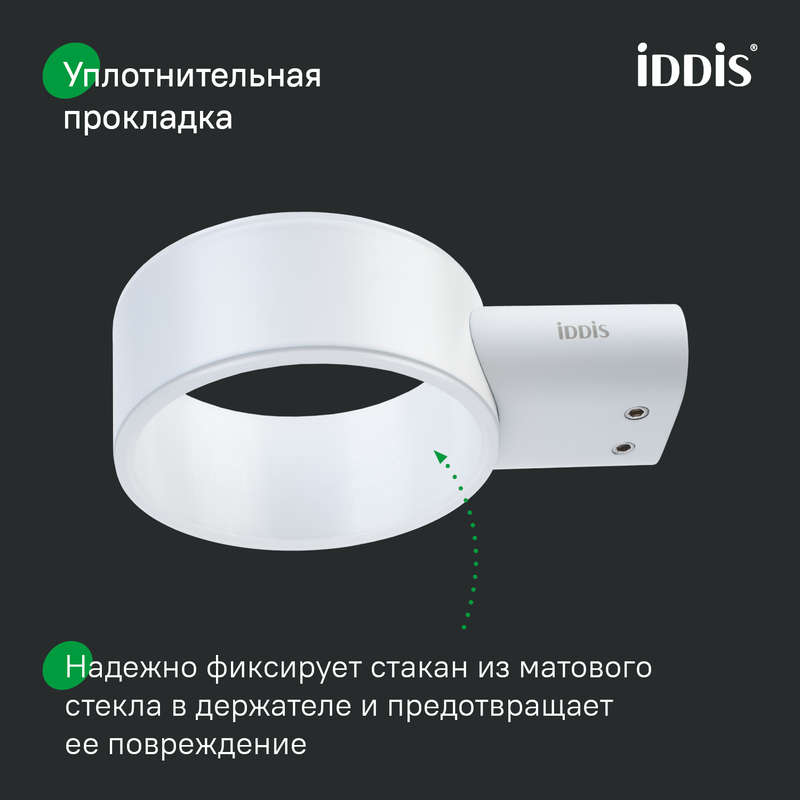 Уплотнительная прокладка

iDDiS®

iDDiS

Надежно фиксирует стакан из матового стекла в держателе и предотвращает ее повреждение