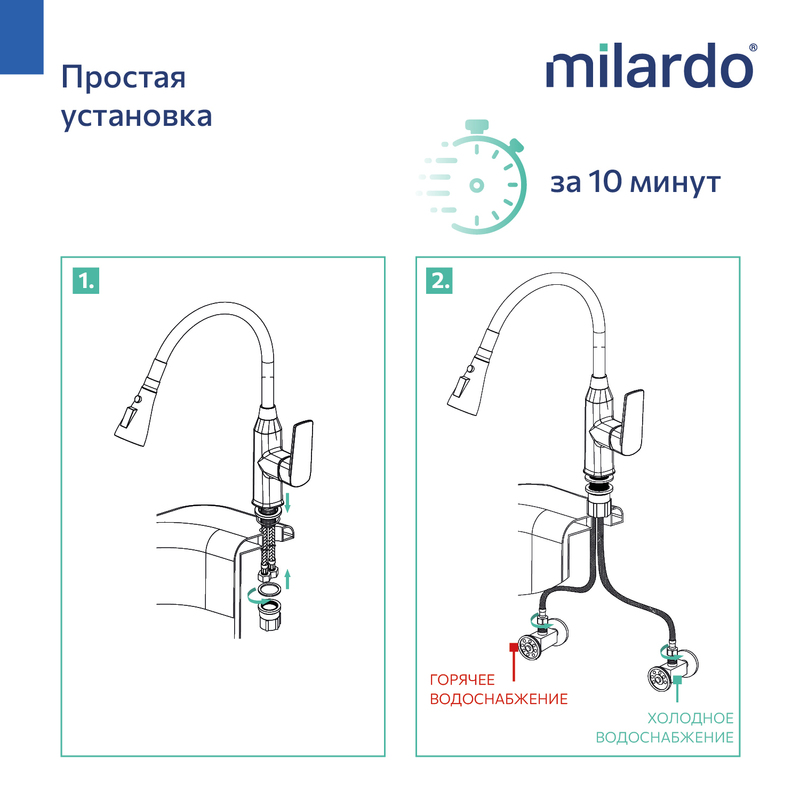 Простая установка

milardo®

за 10 минут

1.

2.

ГОРЯЧЕЕ ВОДОСНАБЖЕНИЕ

ХОЛОДНОЕ ВОДОСНАБЖЕНИЕ