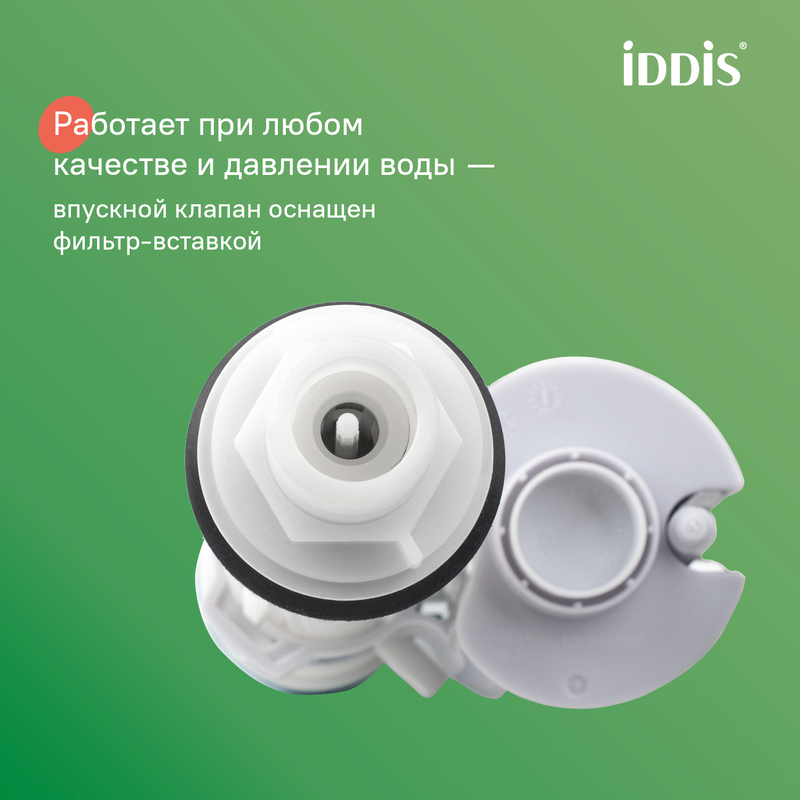 iDDiS®

Работает при любом качестве и давлении воды —

впускной клапан оснащен фильтр-вставкой