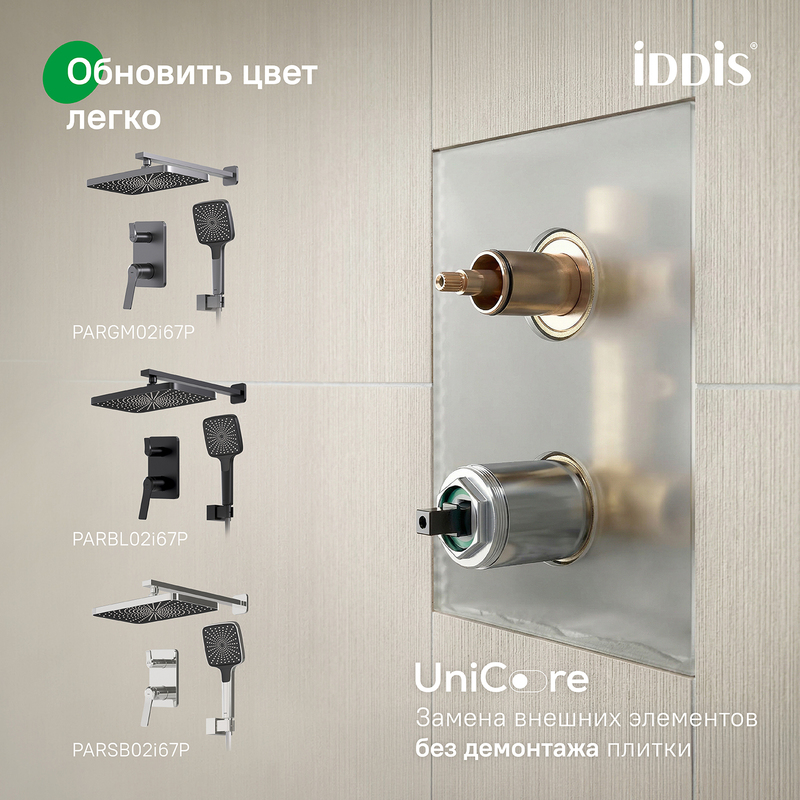 Обновить цвет легко

iDDiS®

PARGM02i67P

PARBL02i67P

PARSB02i67P

UniCore
Замена внешних элементов
без демонтажа плитки