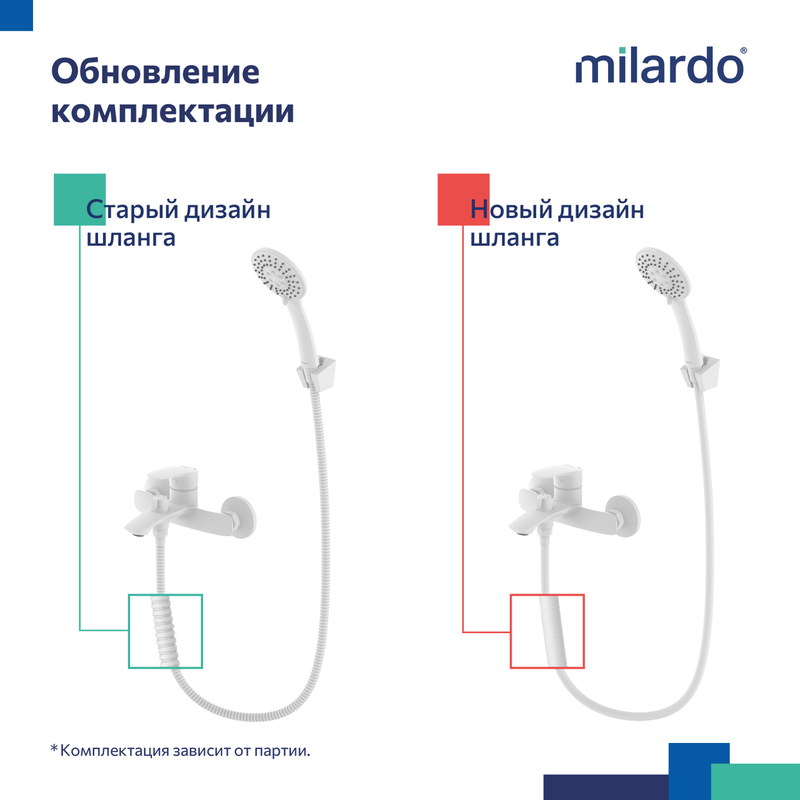 Обновление комплектации

milardo®

Старый дизайн шланга

Новый дизайн шланга

*Комплектация зависит от партии.