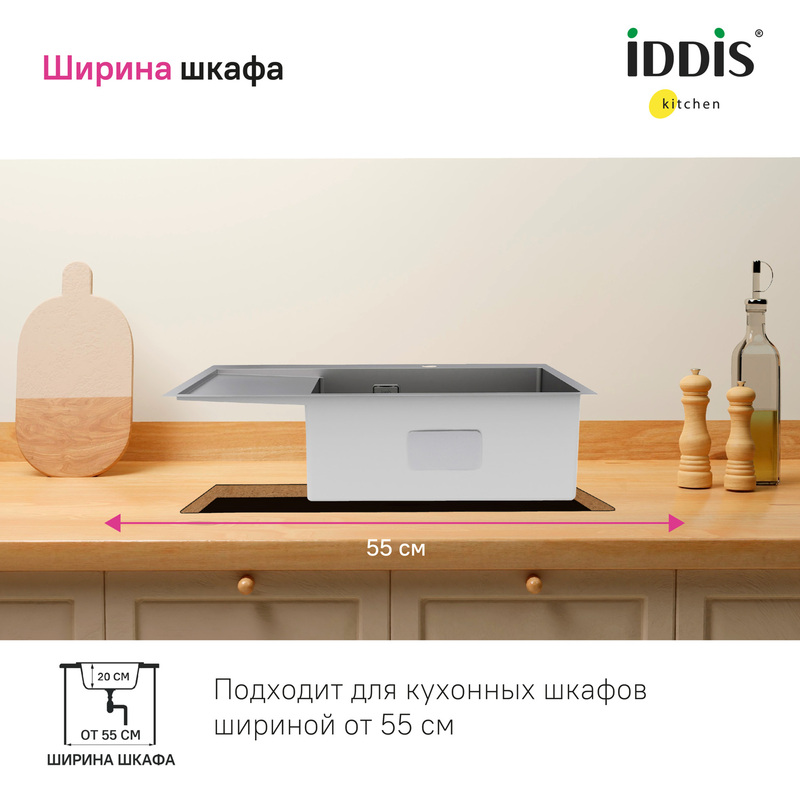 Ширина шкафа

iDDiS®
kitchen

55 см

20 СМ
ОТ 55 СМ
ШИРИНА ШКАФА

Подходит для кухонных шкафов шириной от 55 см