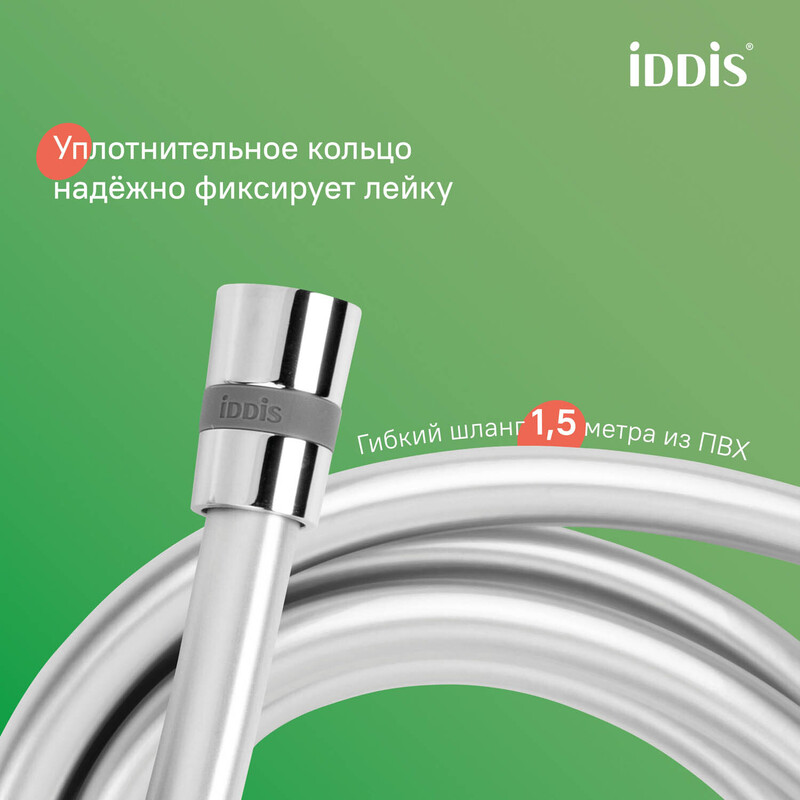 iDDiS®

Уплотнительное кольцо надёжно фиксирует лейку

iDDiS

Гибкий шланг 1,5 метра из ПВХ