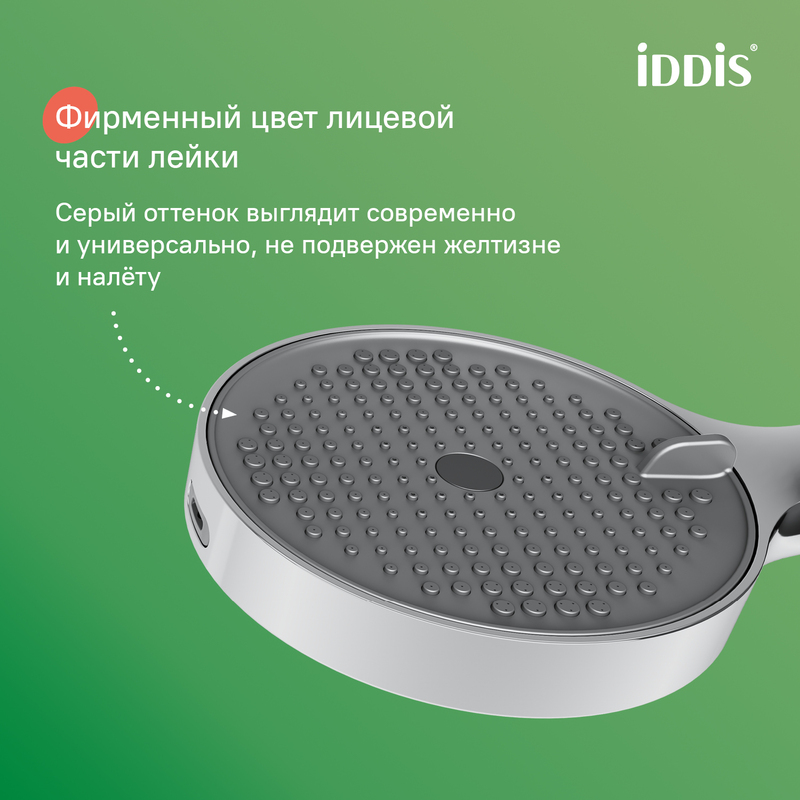 iDDiS®

Фирменный цвет лицевой части лейки

Серый оттенок выглядит современно и универсально, не подвержен желтизне и налёту