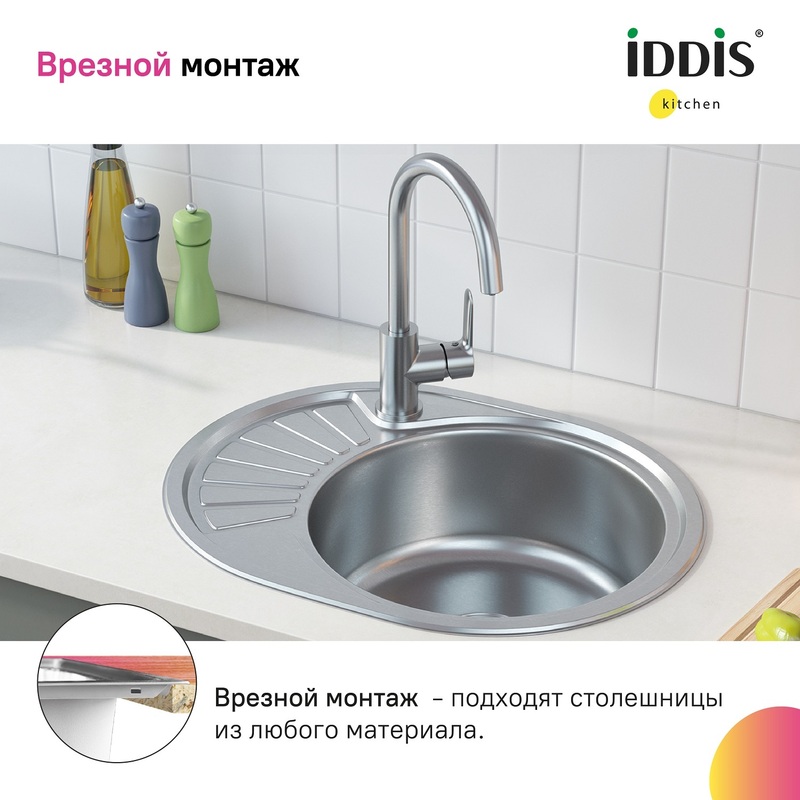 Врезной монтаж

iDDiS®
kitchen

Врезной монтаж – подходят столешницы из любого материала.