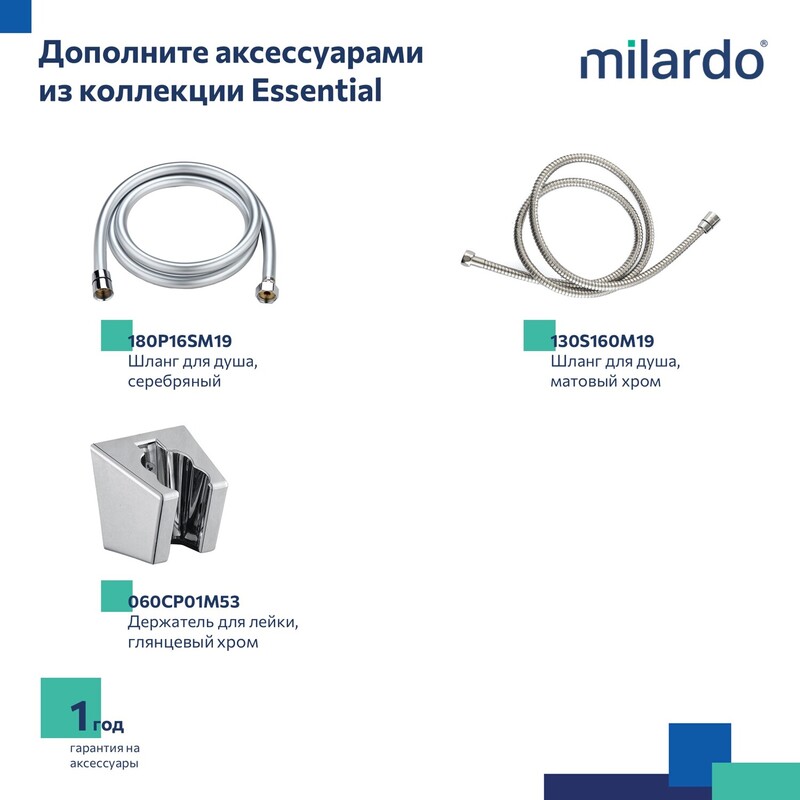 Дополните аксессуарами из коллекции Essential

milardo®

180P16SM19
Шланг для душа, серебряный

130S160M19
Шланг для душа, матовый хром

060CP01M53
Держатель для лейки, глянцевый хром

1 год
гарантия на аксессуары