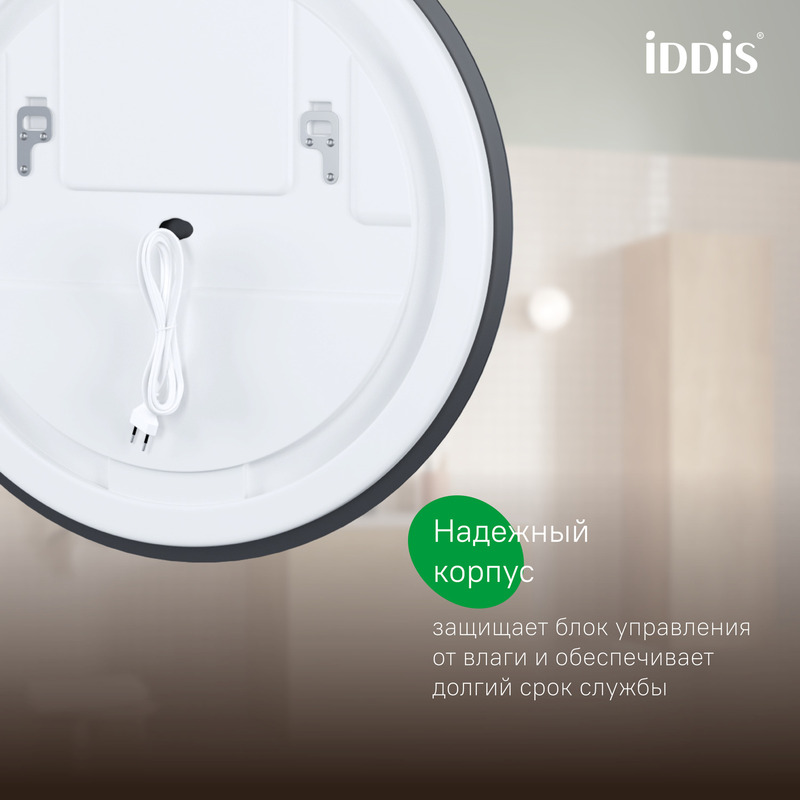 iDDiS®

Надежный корпус

защищает блок управления от влаги и обеспечивает долгий срок службы