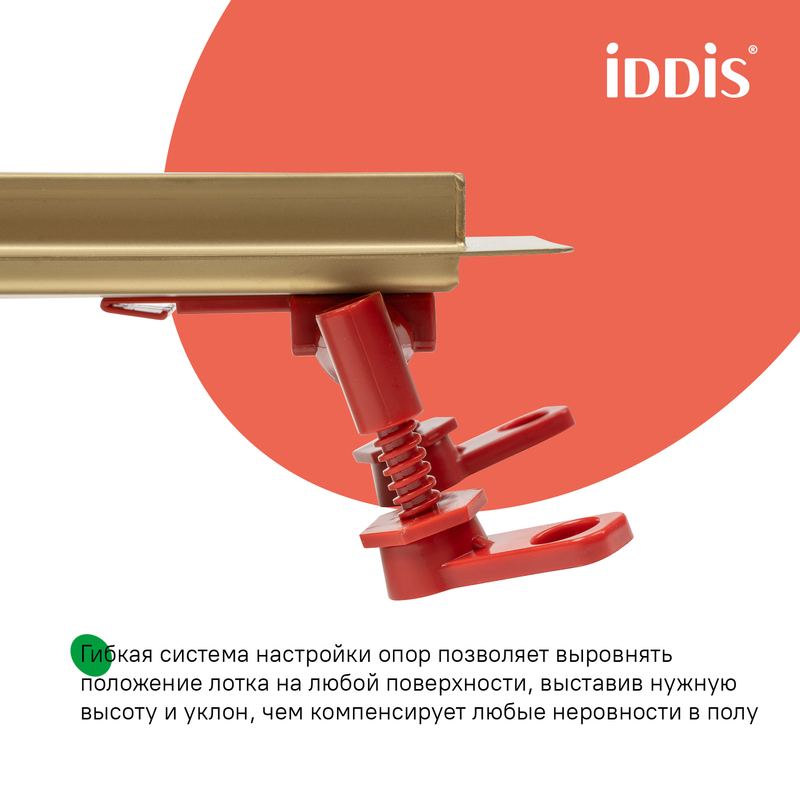 iDDiS®

Гибкая система настройки опор позволяет выровнять положение лотка на любой поверхности, выставив нужную высоту и уклон, чем компенсирует любые неровности в полу