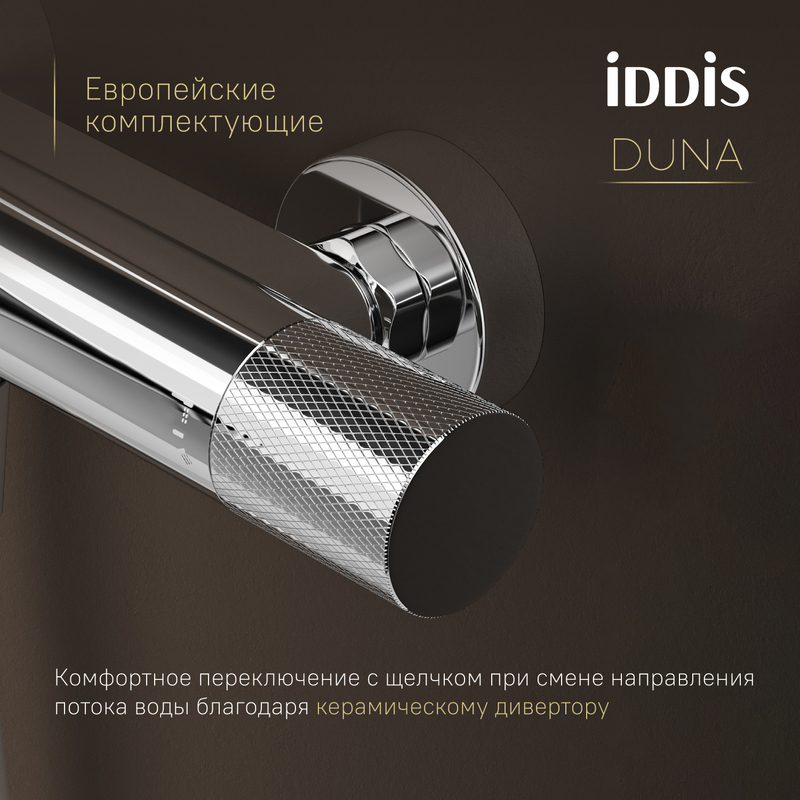 Европейские комплектующие

iDDiS

DUNA

Комфортное переключение с щелчком при смене направления потока воды благодаря керамическому дивертору