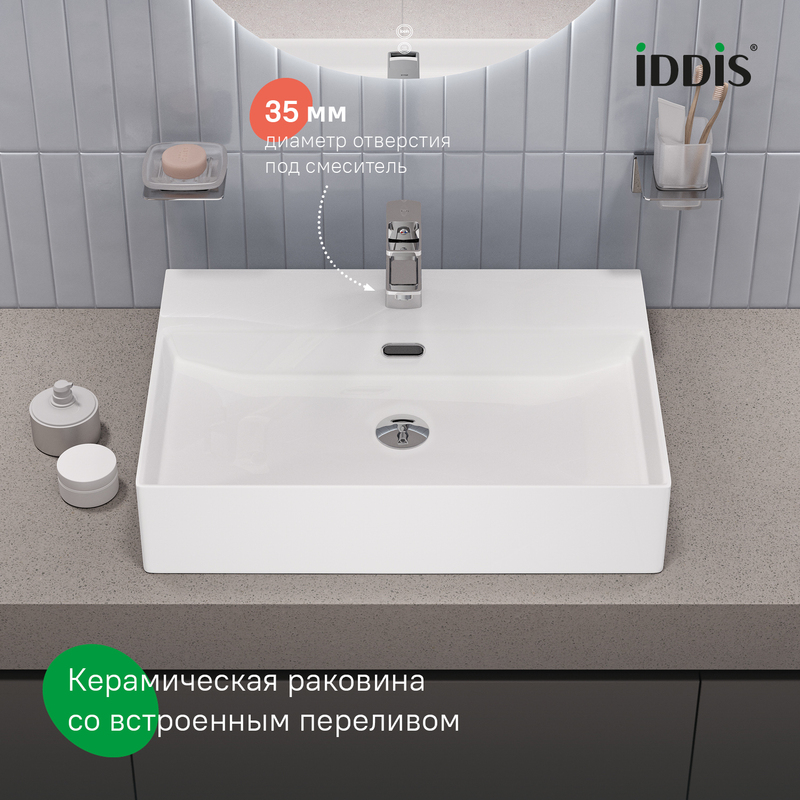 IDDIS®

35 мм
диаметр отверстия под смеситель

Керамическая раковина со встроенным переливом