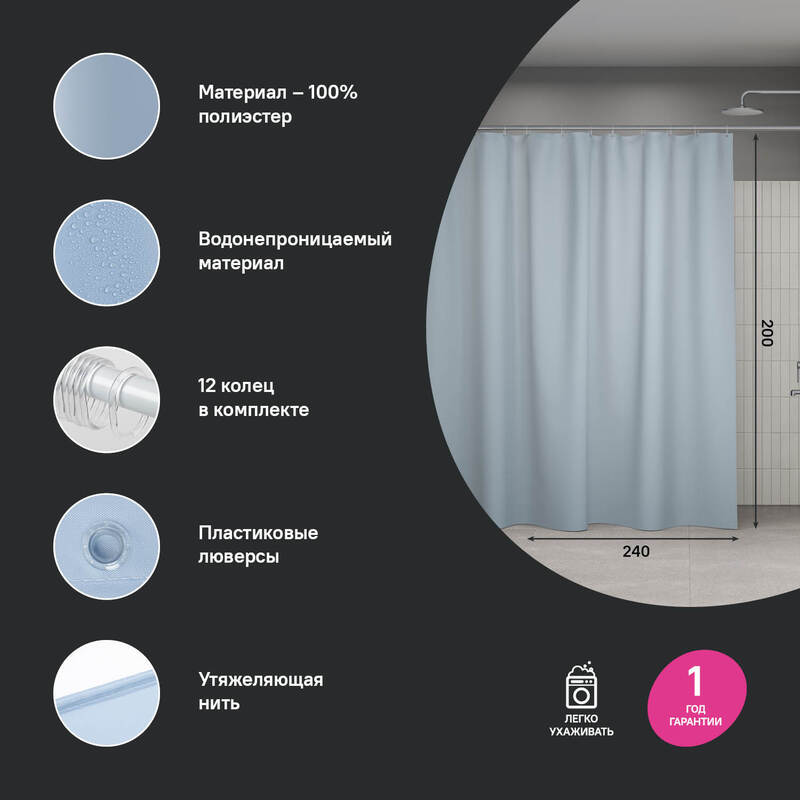 Материал – 100% полиэстер

Водонепроницаемый материал

12 колец в комплекте

Пластиковые люверсы

Утяжеляющая нить

200

240

ЛЕГКО УХАЖИВАТЬ

1 ГОД ГАРАНТИИ